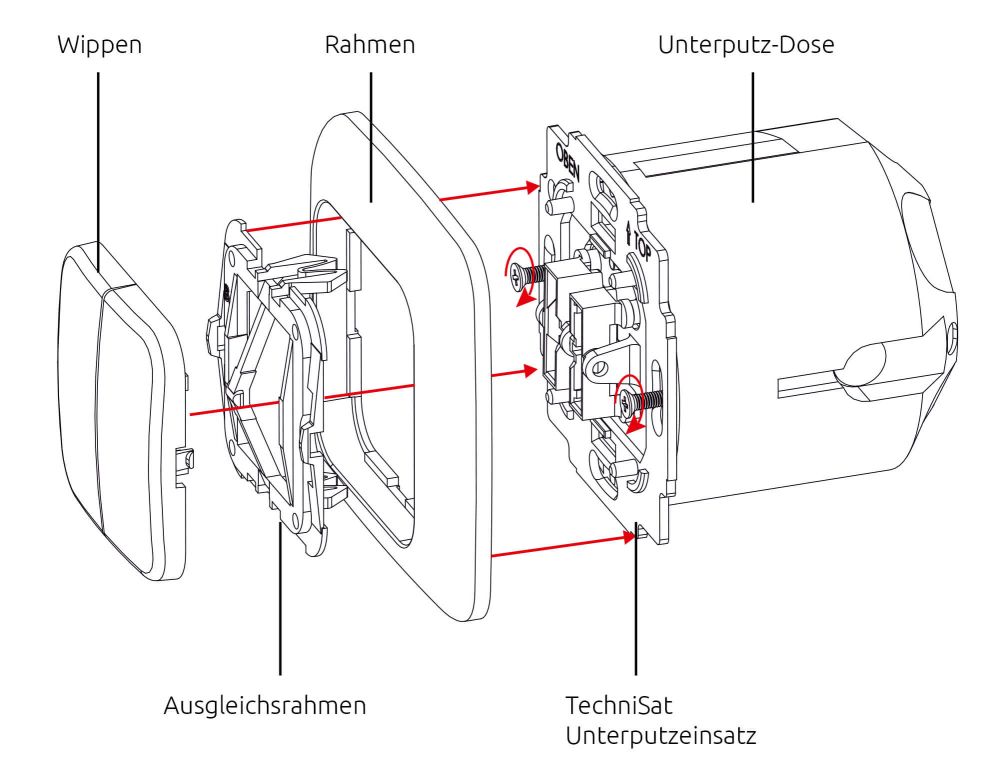 Wippen

Rahmen

Unterputz-Dose

OBEN

TOP

Ausgleichsrahmen

TechniSat
Unterputzeinsatz