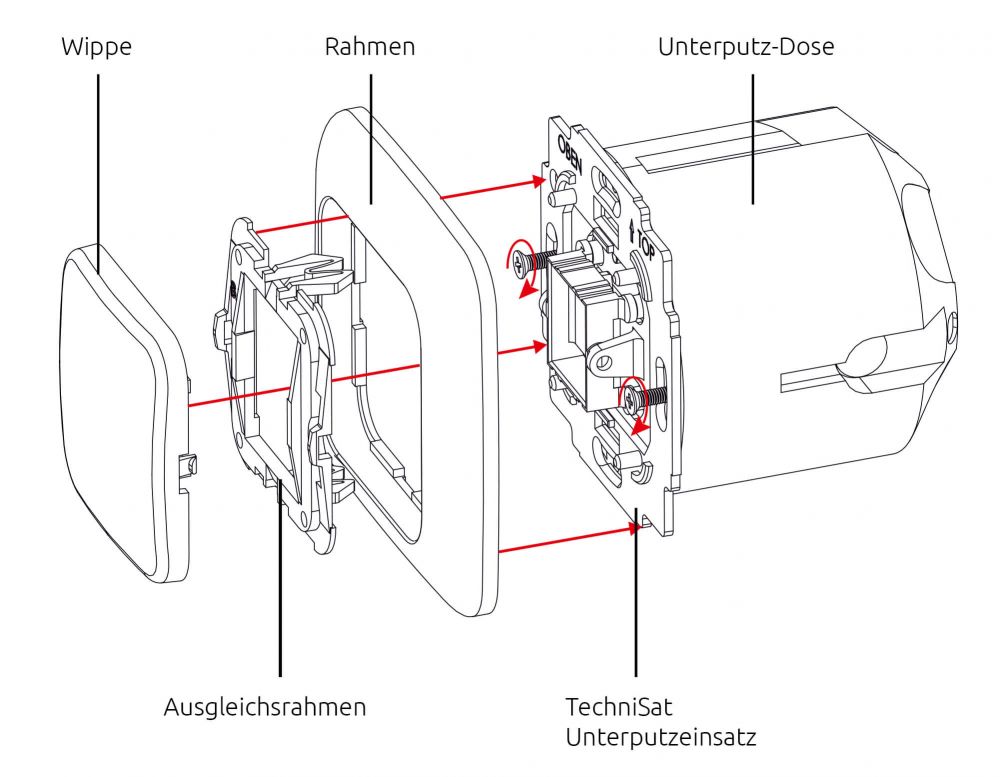 Wippe

Rahmen

Unterputz-Dose

OBEN

TOP

Ausgleichsrahmen

TechniSat
Unterputzeinsatz