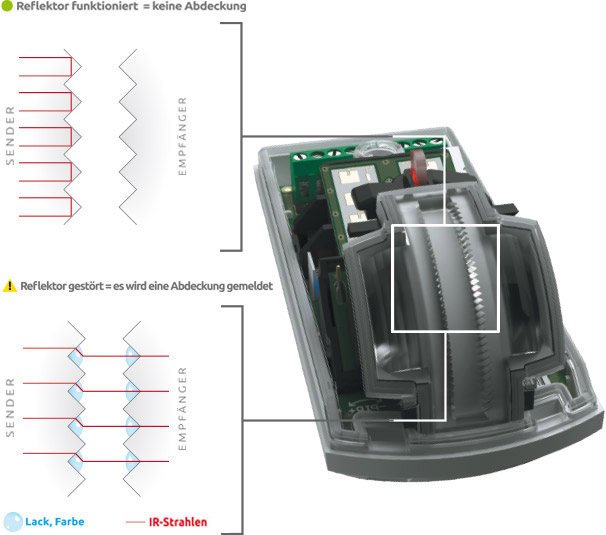 Reflektor funktioniert = keine Abdeckung

SENDER

EMPFÄNGER

Reflektor gestört = es wird eine Abdeckung gemeldet

SENDER

EMPFÄNGER

Lack, Farbe

IR-Strahlen